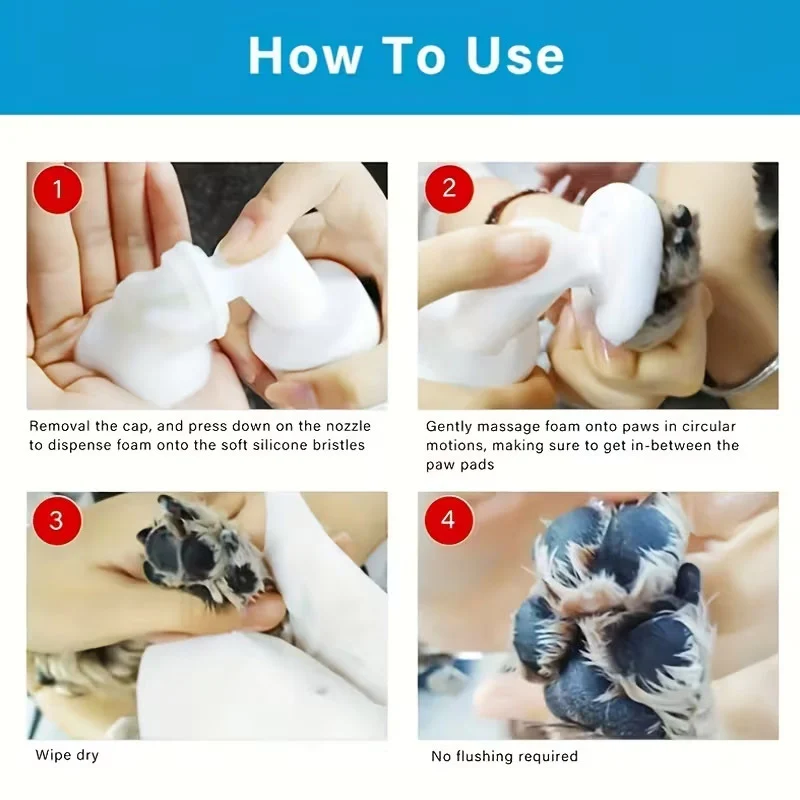 How To Use

1

Removal the cap, and press down on the nozzle to dispense foam onto the soft silicone bristles

2

Gently massage foam onto paws in circular motions, making sure to get in-between the paw pads

3

Wipe dry

4

No flushing required